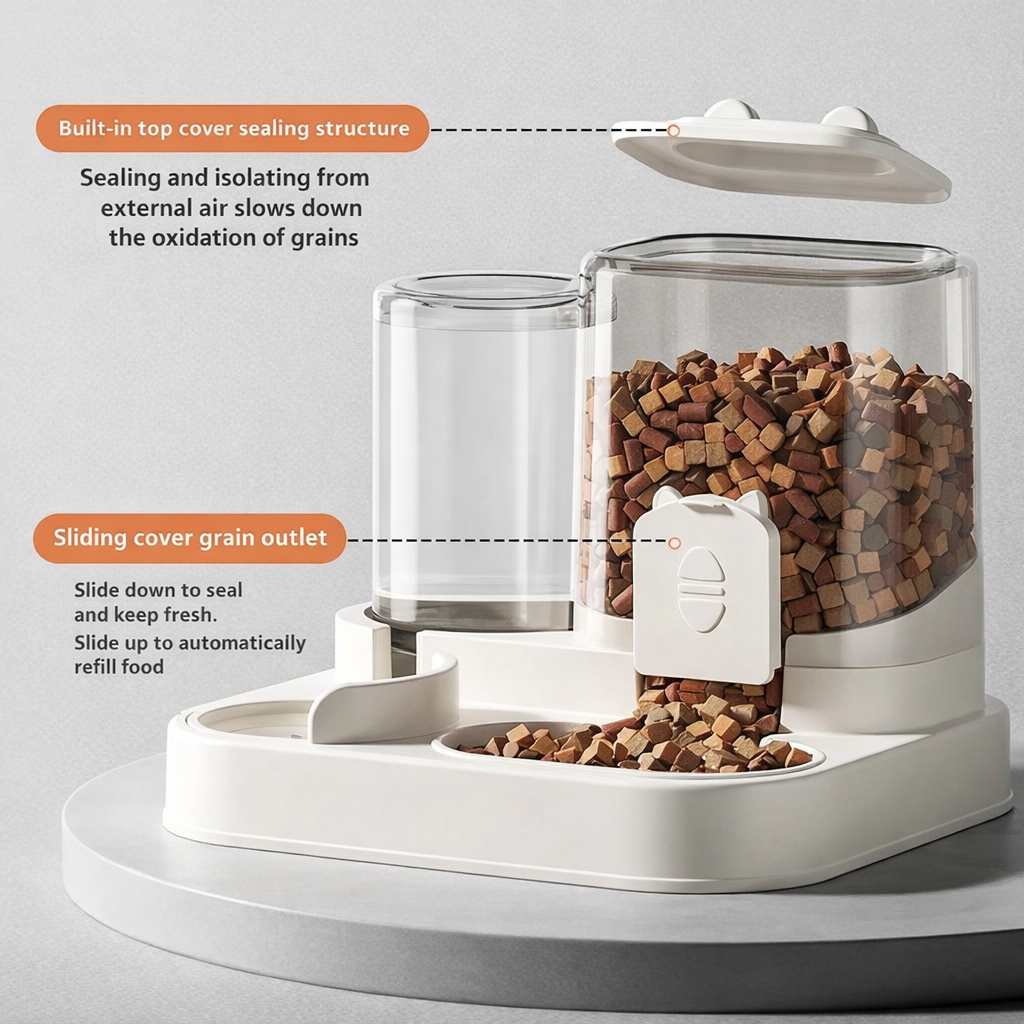 Built-in top cover sealing structure

Sealing and isolating from external air slows down the oxidation of grains

Sliding cover grain outlet

Slide down to seal and keep fresh.

Slide up to automatically refill food